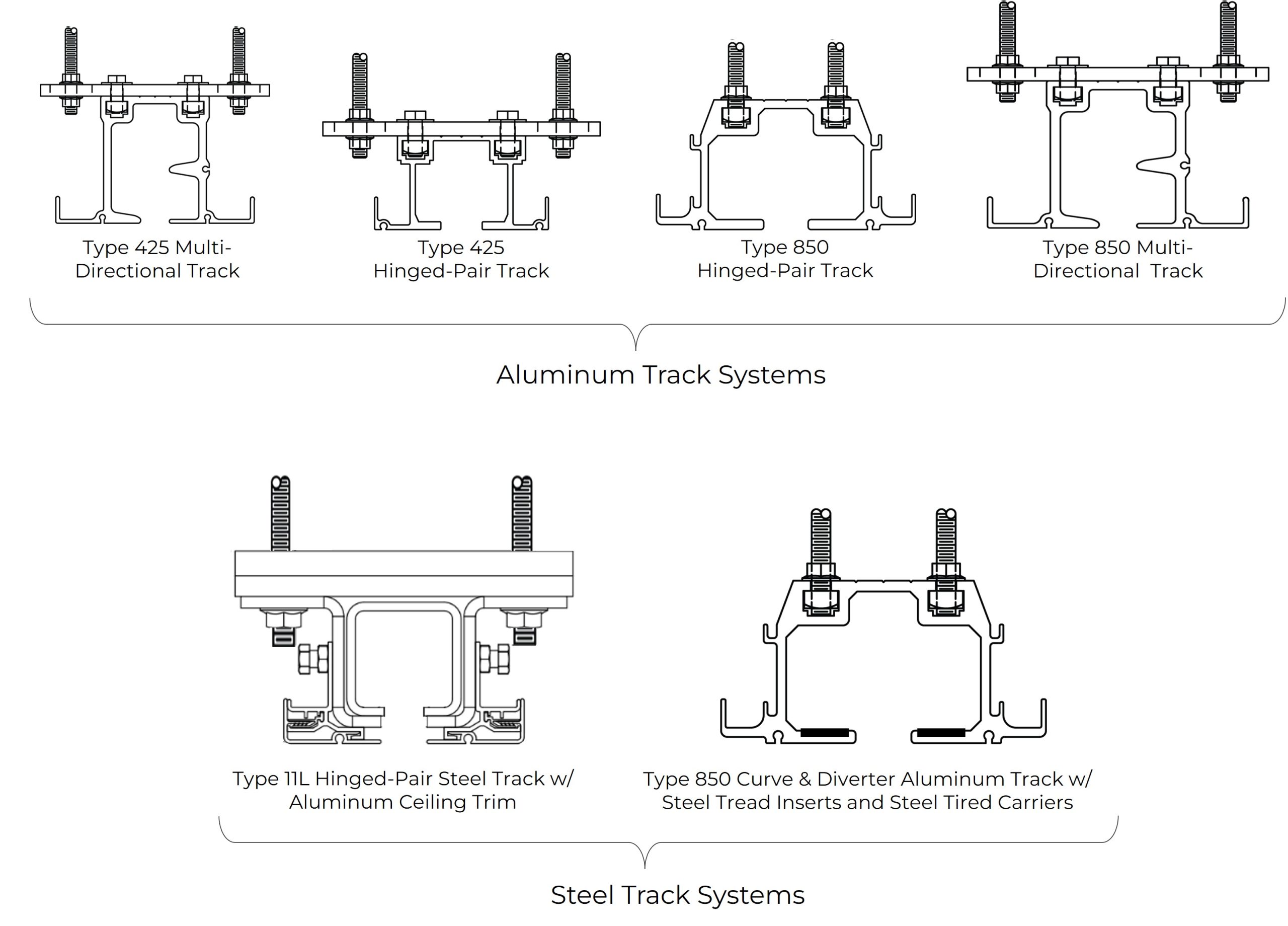 Type 425 Multi-Directional Track

Type 425 Hinged-Pair Track

Type 850 Hinged-Pair Track

Type 850 Multi-Directional Track

Aluminum Track Systems

Type 11L Hinged-Pair Steel Track w/ Aluminum Ceiling Trim

Type 850 Curve & Diverter Aluminum Track w/ Steel Tread Inserts and Steel Tired Carriers

Steel Track Systems