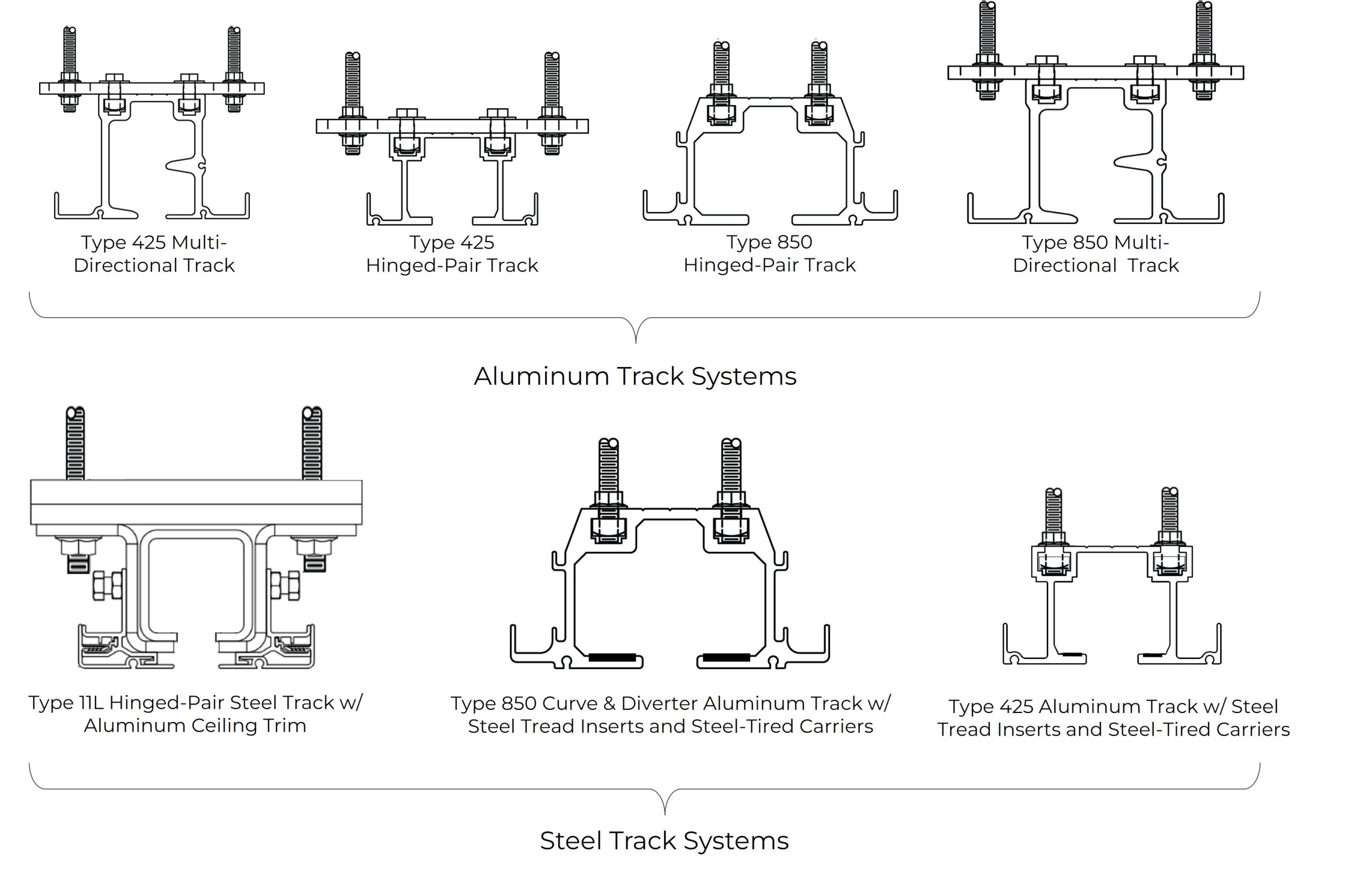 Type 425 Multi-Directional Track

Type 425 Hinged-Pair Track

Type 850 Hinged-Pair Track

Type 850 Multi-Directional Track

Aluminum Track Systems

Type 11L Hinged-Pair Steel Track w/ Aluminum Ceiling Trim

Type 850 Curve & Diverter Aluminum Track w/ Steel Tread Inserts and Steel-Tired Carriers

Type 425 Aluminum Track w/ Steel Tread Inserts and Steel-Tired Carriers

Steel Track Systems